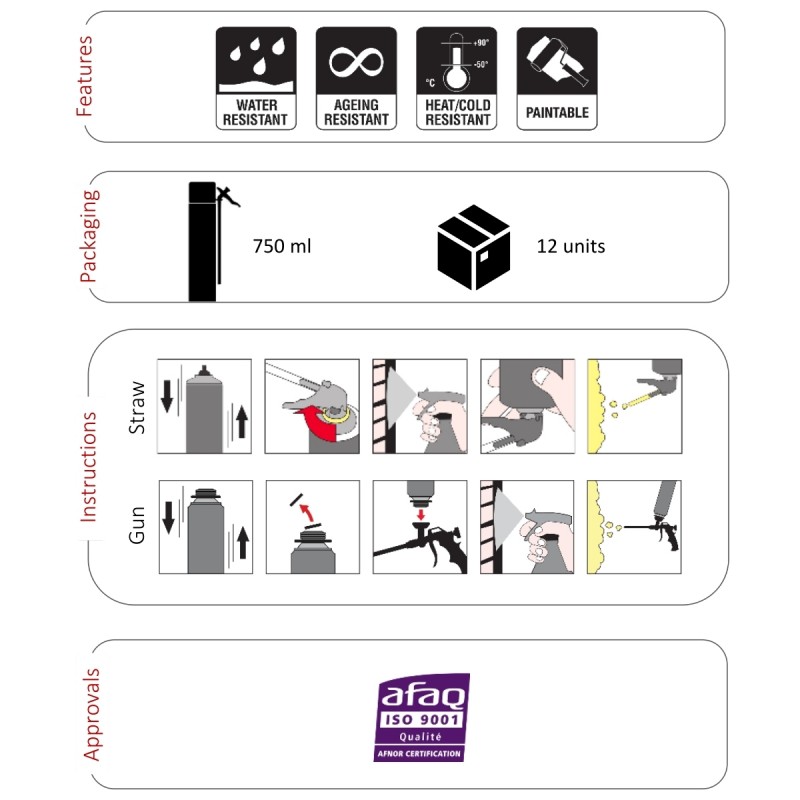 Features

WATER RESISTANT

AGEING RESISTANT

+90°
-50°
°C
HEAT/COLD RESISTANT

PAINTABLE

Packaging

750 ml

12 units

Instructions

Straw

Gun

Approvals

afaq
ISO 9001
Qualité
AFNOR CERTIFICATION